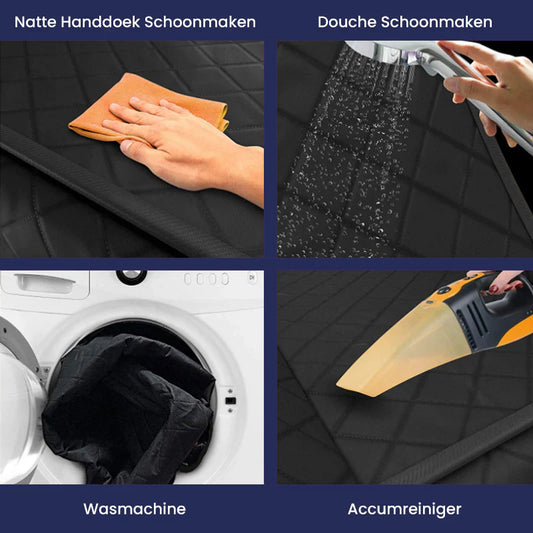 Natte Handdoek Schoonmaken

Douche Schoonmaken

Wasmachine

Accumreiniger